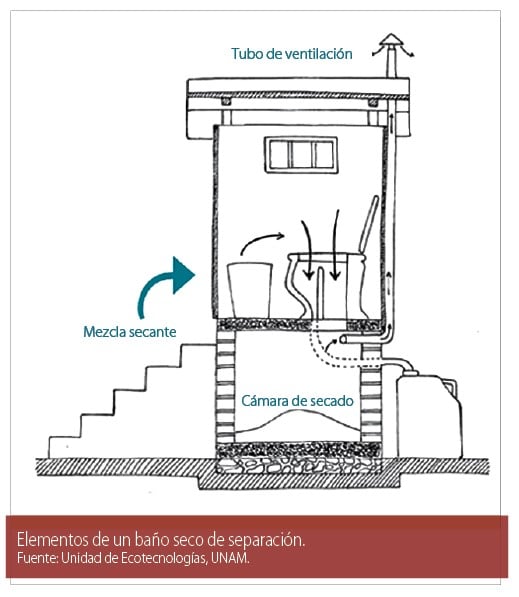 Tubo de ventilación

Mezcla secante

Cámara de secado

Elementos de un baño seco de separación.
Fuente: Unidad de Ecotecnologías, UNAM.